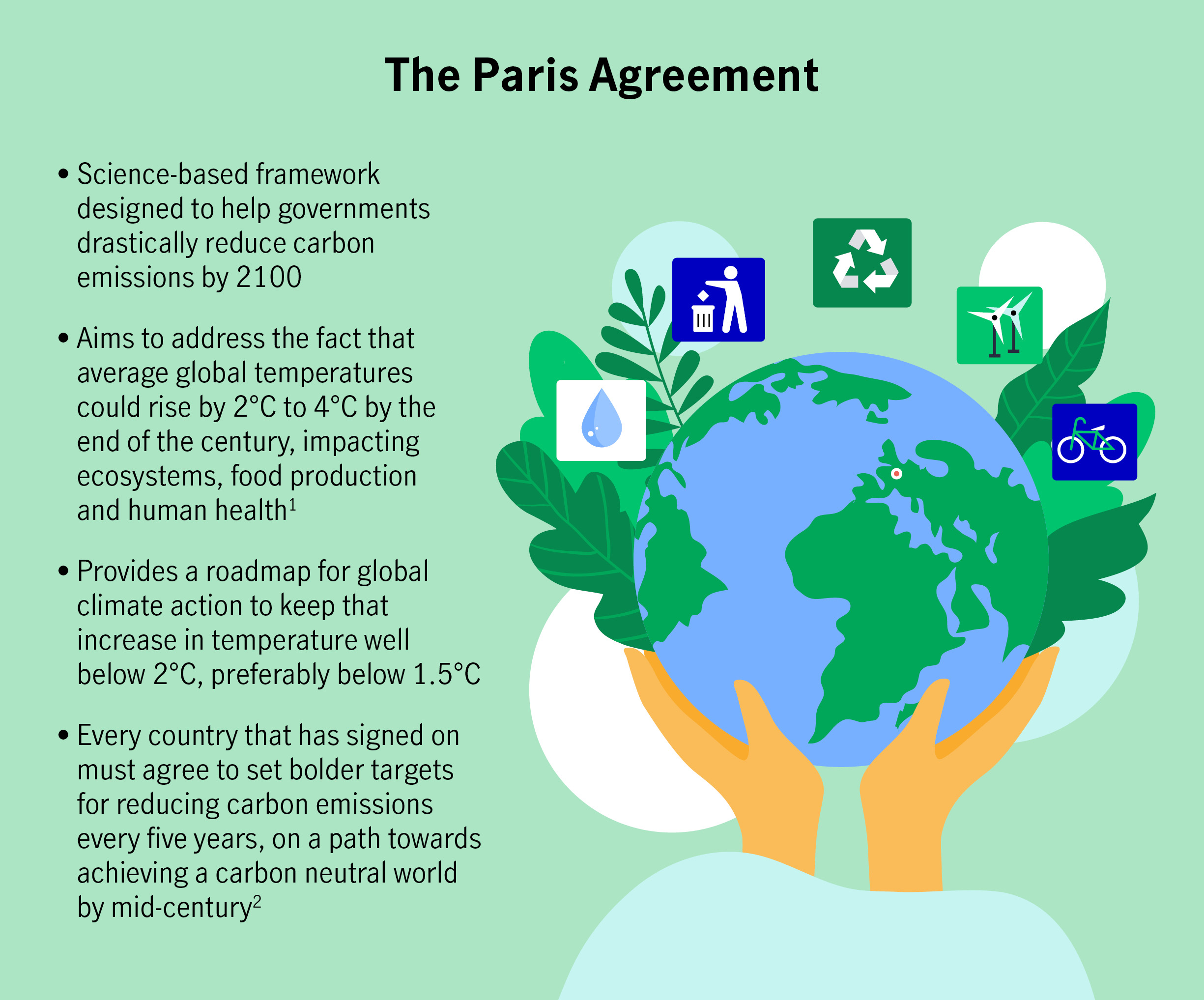 The Paris Agreement

• Science-based framework designed to help governments drastically reduce carbon emissions by 2100

• Aims to address the fact that average global temperatures could rise by 2°C to 4°C by the end of the century, impacting ecosystems, food production and human health$^1$

• Provides a roadmap for global climate action to keep that increase in temperature well below 2°C, preferably below 1.5°C

• Every country that has signed on must agree to set bolder targets for reducing carbon emissions every five years, on a path towards achieving a carbon neutral world by mid-century$^2$